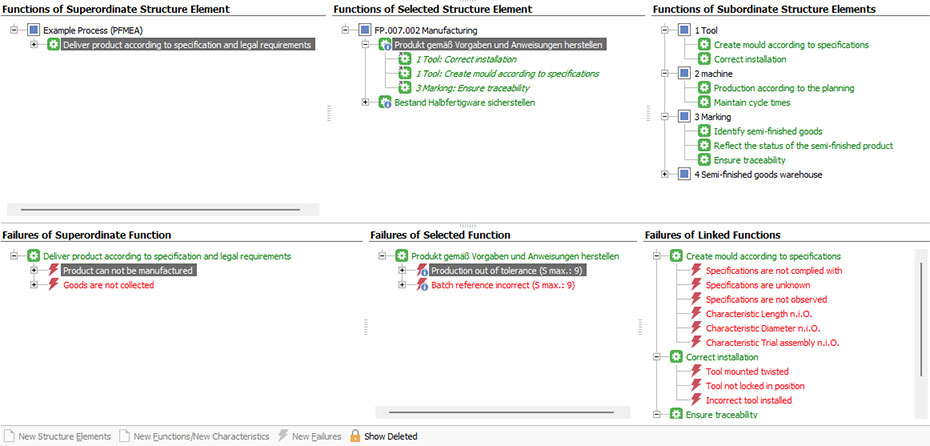 Functions of Superordinate Structure Element

Example Process (PFMEA)
Deliver product according to specification and legal requirements

Functions of Selected Structure Element

FP.007.002 Manufacturing
Produkt gemäß Vorgaben und Anweisungen herstellen
1 Tool: Correct installation
1 Tool: Create mould according to specifications
3 Marking: Ensure traceability
Bestand Halbfertigware sicherstellen

Functions of Subordinate Structure Elements

1 Tool
Create mould according to specifications
Correct installation
2 machine
Production according to the planning
Maintain cycle times
3 Marking
Identify semi-finished goods
Reflect the status of the semi-finished product
Ensure traceability
4 Semi-finished goods warehouse

Failures of Superordinate Function

Deliver product according to specification and legal requirements
Product can not be manufactured
Goods are not collected

Failures of Selected Function

Produkt gemäß Vorgaben und Anweisungen herstellen
Production out of tolerance (S max.: 9)
Batch reference incorrect (S max.: 9)

Failures of Linked Functions

Create mould according to specifications
Specifications are not complied with
Specifications are unknown
Specifications are not observed
Characteristic Length n.i.O.
Characteristic Diameter n.i.O.
Characteristic Trial assembly n.i.O.
Correct installation
Tool mounted twisted
Tool not locked in position
Incorrect tool installed
Ensure traceability

New Structure Elements New Functions/New Characteristics New Failures Show Deleted