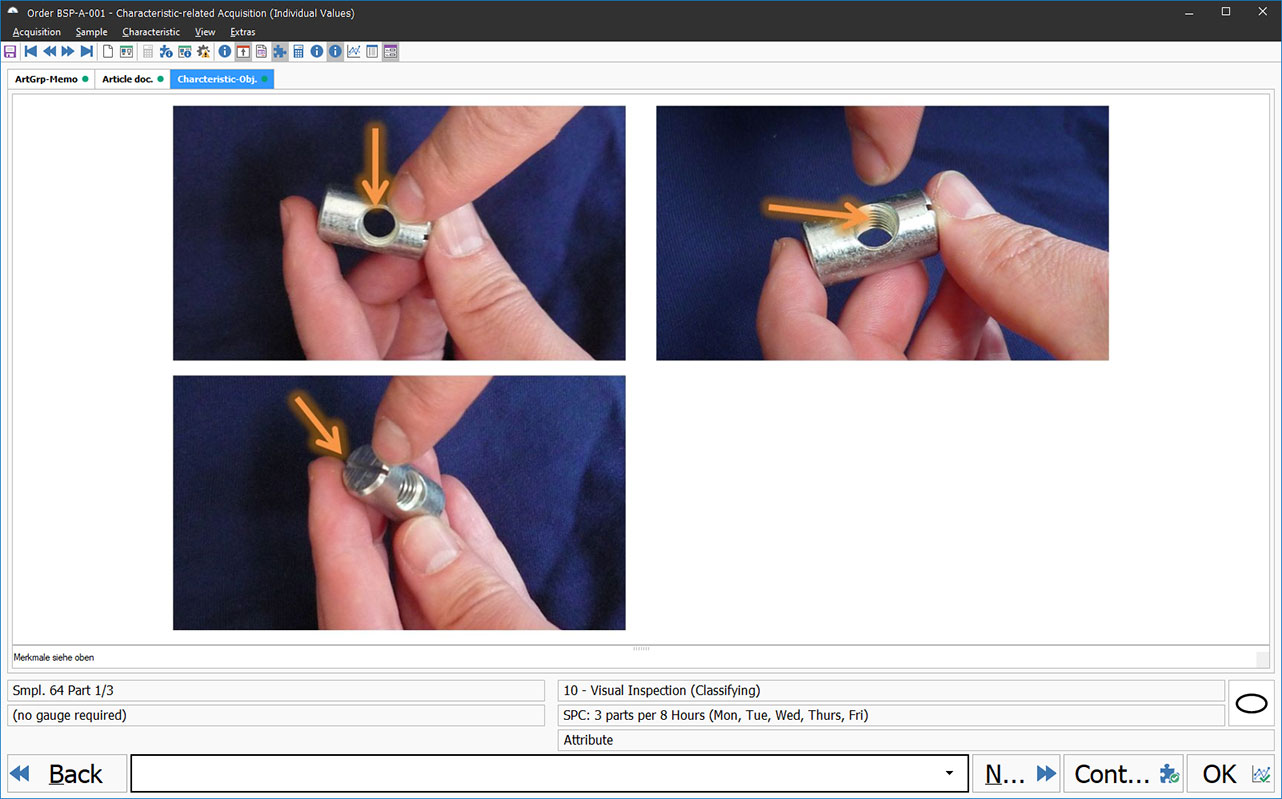 Order BSP-A-001 - Characteristic-related Acquisition (Individual Values)

Acquisition Sample Characteristic View Extras

ArtGrp-Memo Article doc. Charcteristic-Obj.

Merkmale siehe oben

Smpl. 64 Part 1/3

(no gauge required)

10 - Visual Inspection (Classifying)

SPC: 3 parts per 8 Hours (Mon, Tue, Wed, Thurs, Fri)

Attribute

Back

N...

Cont...

OK